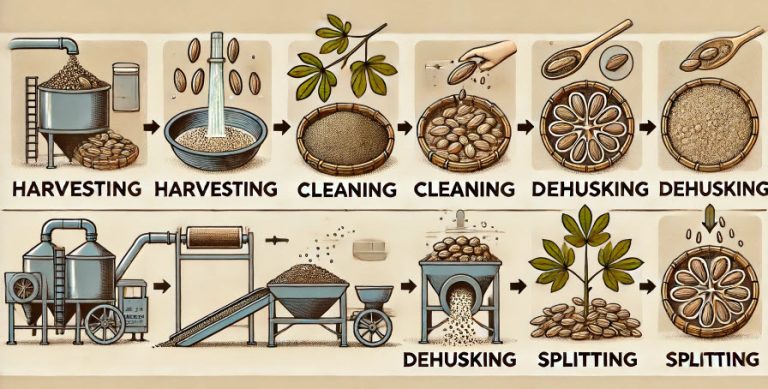 HARVESTING HARVESTING CLEANING CLEANING DEHUSKING DEHUSKING

DEHUSKING SPLITTING SPLITTING